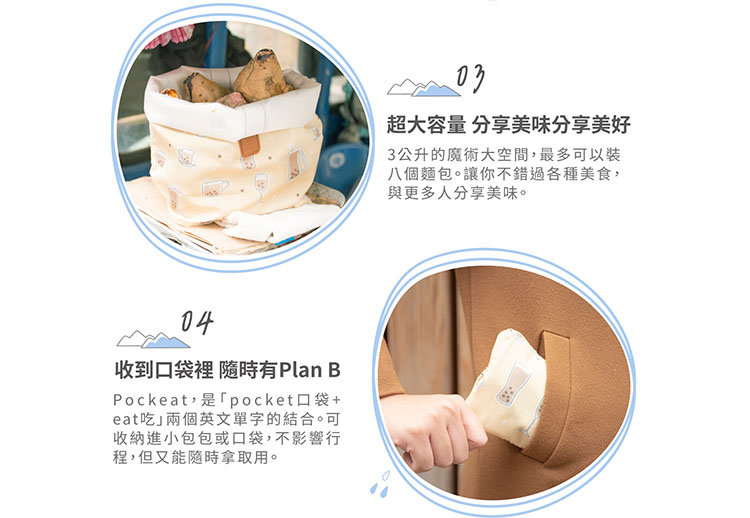 03

超大容量 分享美味分享美好

3公升的魔術大空間，最多可以裝八個麵包。讓你不錯過各種美食，與更多人分享美味。

04

收到口袋裡 隨時有Plan B

Pockeat，是「pocket口袋+eat吃」兩個英文單字的結合。可收納進小包包或口袋，不影響行程，但又能隨時拿取用。