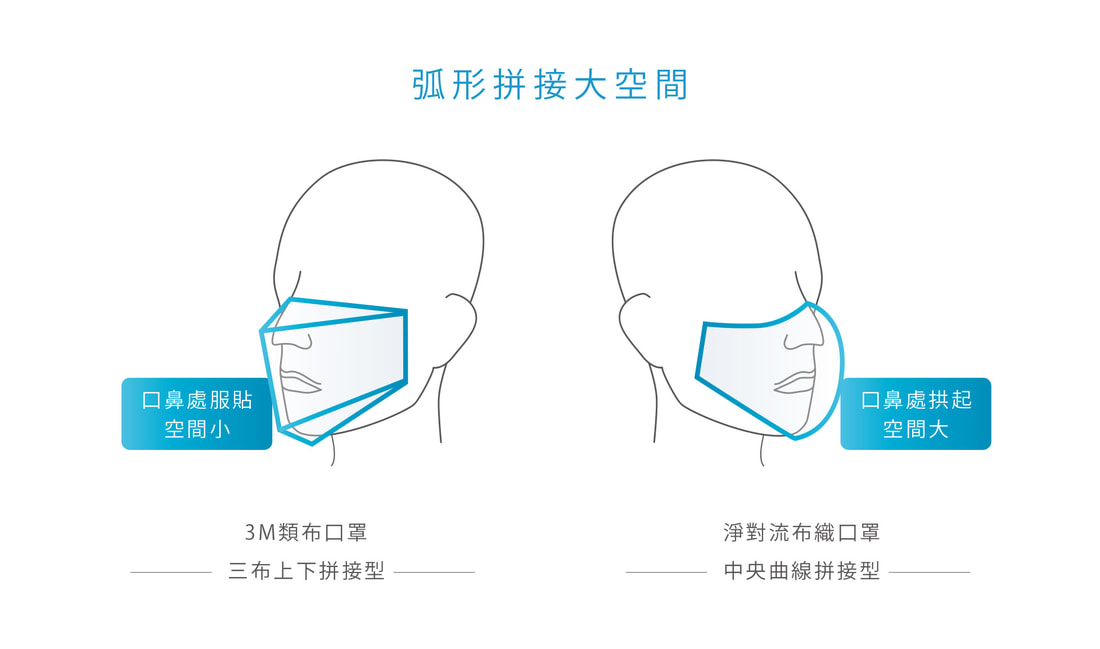 弧形拼接大空間

口鼻處服貼
空間小

口鼻處拱起
空間大

3M類布口罩
三布上下拼接型

淨對流布織口罩
中央曲線拼接型