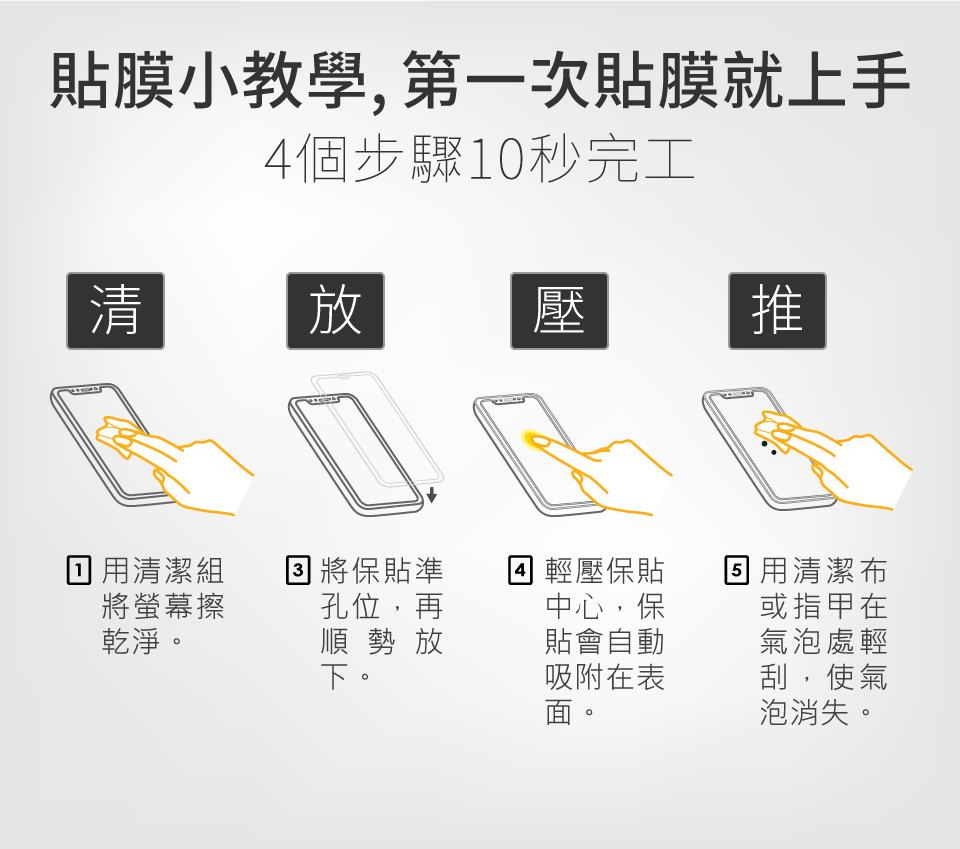 貼膜小教學, 第一次貼膜就上手

4個步驟10秒完工

清

放

壓

推

1 用清潔組將螢幕擦乾淨。

3 將保貼準孔位，再順勢放下。

4 輕壓保貼中心，保貼會自動吸附在表面。

5 用清潔布或指甲在氣泡處輕刮，使氣泡消失。