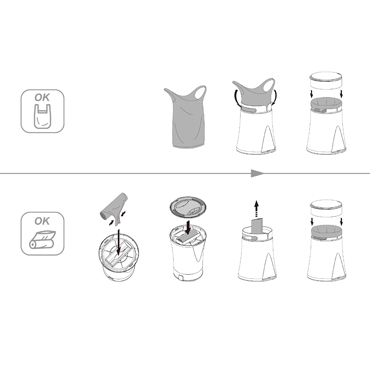 OK

OK