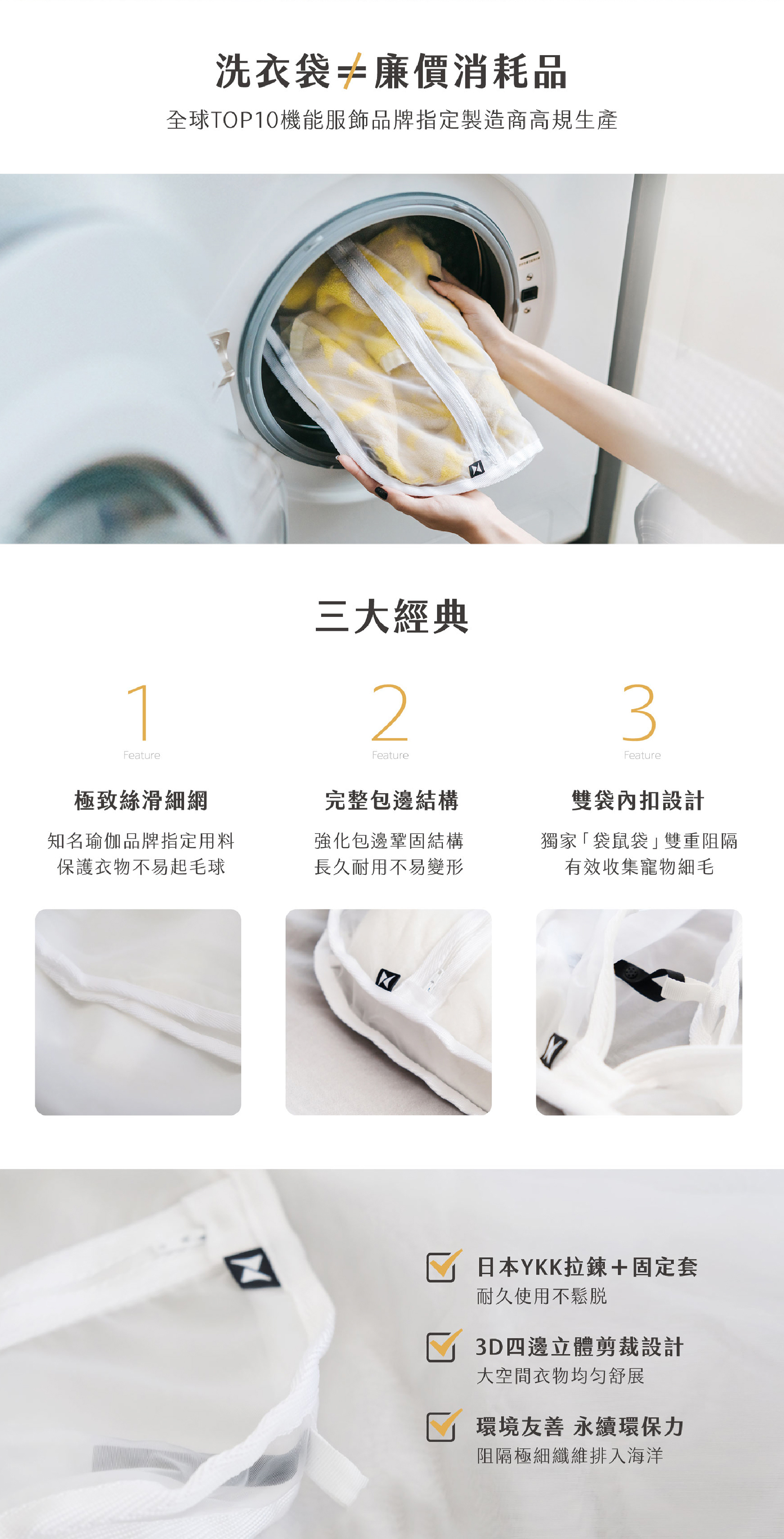 洗衣袋≠廉價消耗品
全球TOP10機能服飾品牌指定製造商高規生產

三大經典

1
Feature
極致絲滑細網
知名瑜伽品牌指定用料
保護衣物不易起毛球

2
Feature
完整包邊結構
強化包邊鞏固結構
長久耐用不易變形

3
Feature
雙袋內扣設計
獨家「袋鼠袋」雙重阻隔
有效收集寵物細毛

日本YKK拉鍊＋固定套
耐久使用不鬆脫

3D四邊立體剪裁設計
大空間衣物均勻舒展

環境友善 永續環保力
阻隔極細纖維排入海洋