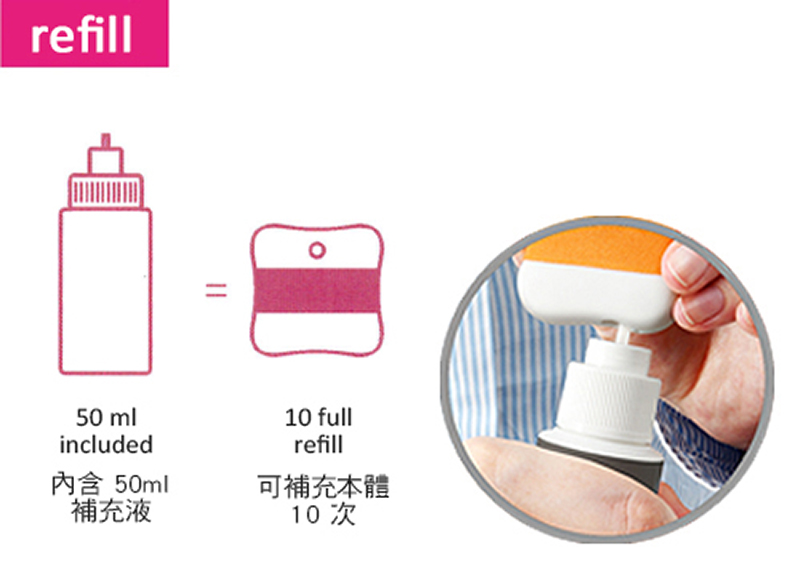 refill

=

50 ml included

內含 50ml 補充液

10 full refill

可補充本體 10 次