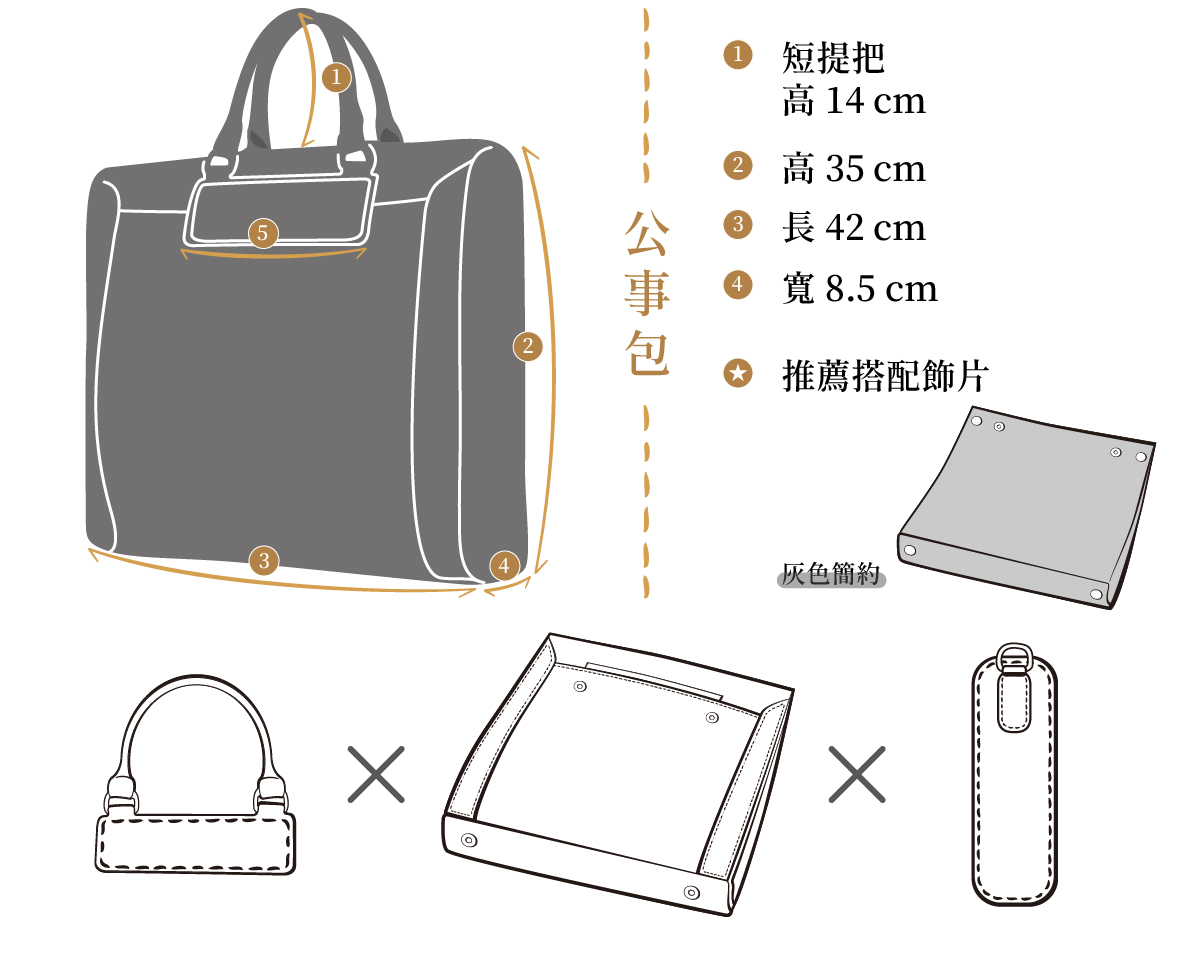 1
5
2
3
4

公事包

1 短提把
高 14 cm

2 高 35 cm

3 長 42 cm

4 寬 8.5 cm

★ 推薦搭配飾片

灰色簡約