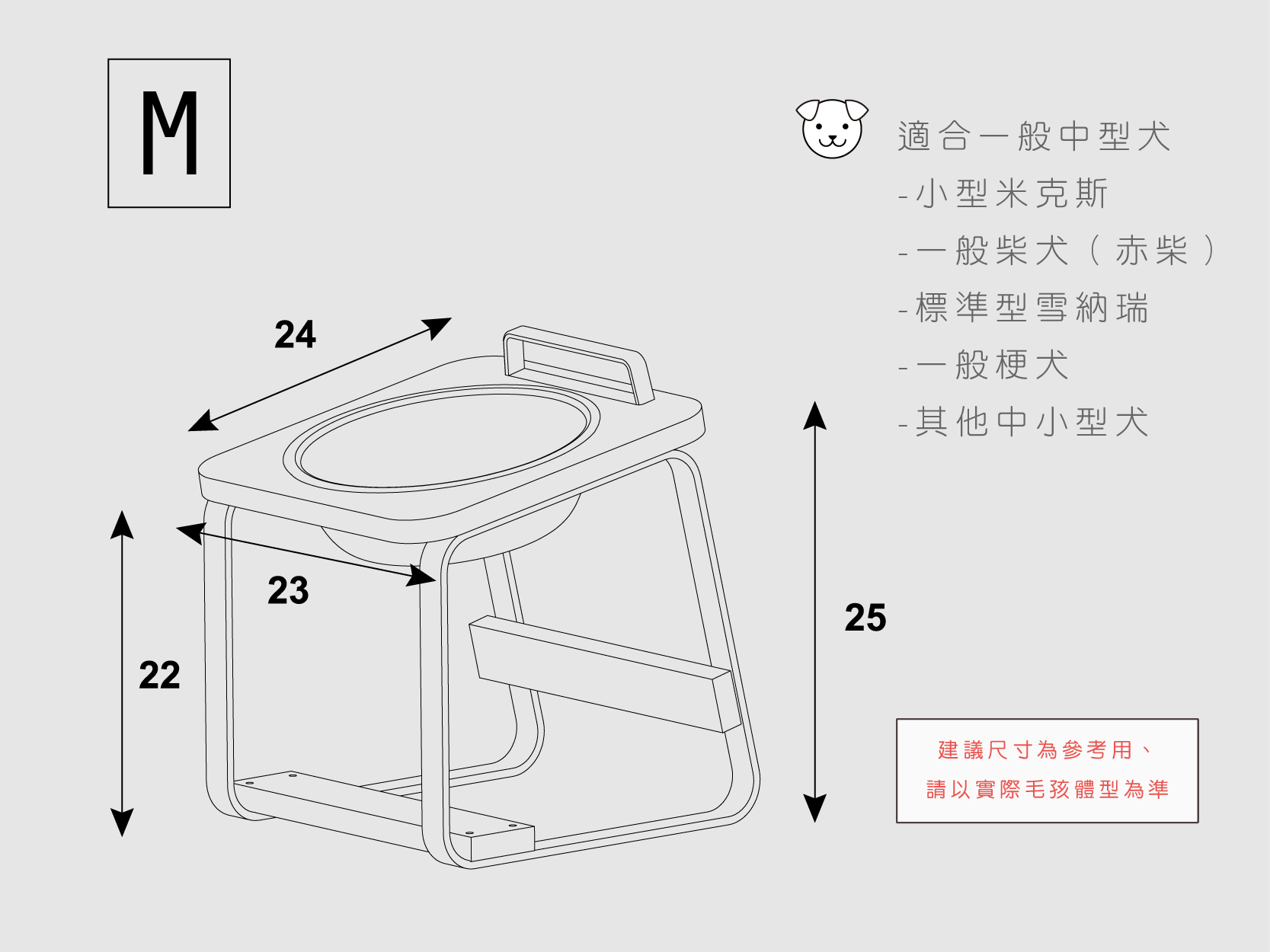 M

適合一般中型犬
-小型米克斯
-一般柴犬(赤柴)
-標準型雪納瑞
-一般梗犬
-其他中小型犬

24

23

22

25

建議尺寸為參考用、
請以實際毛孩體型為準