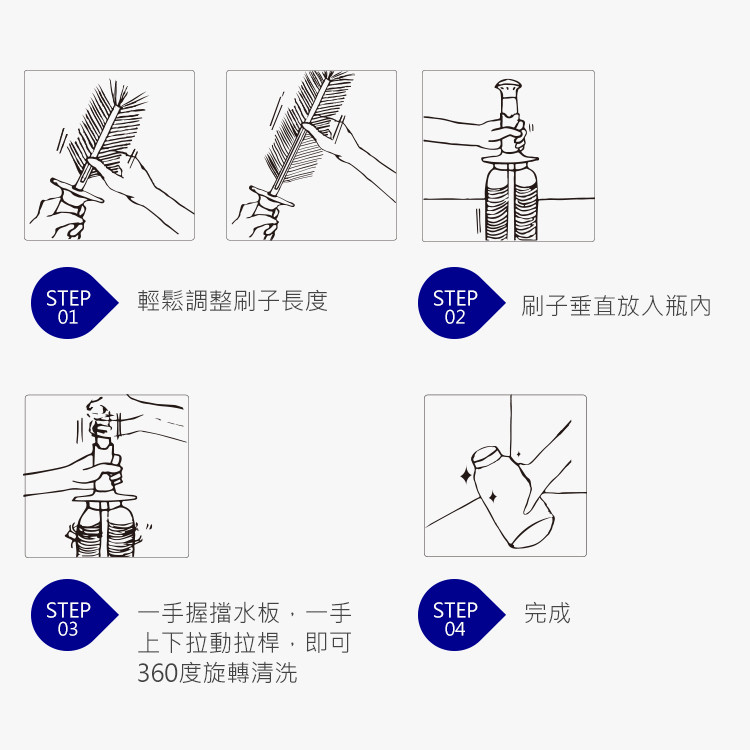 STEP
01

輕鬆調整刷子長度

STEP
02

刷子垂直放入瓶內

STEP
03

一手握擋水板，一手上下拉動拉桿，即可360度旋轉清洗

STEP
04

完成