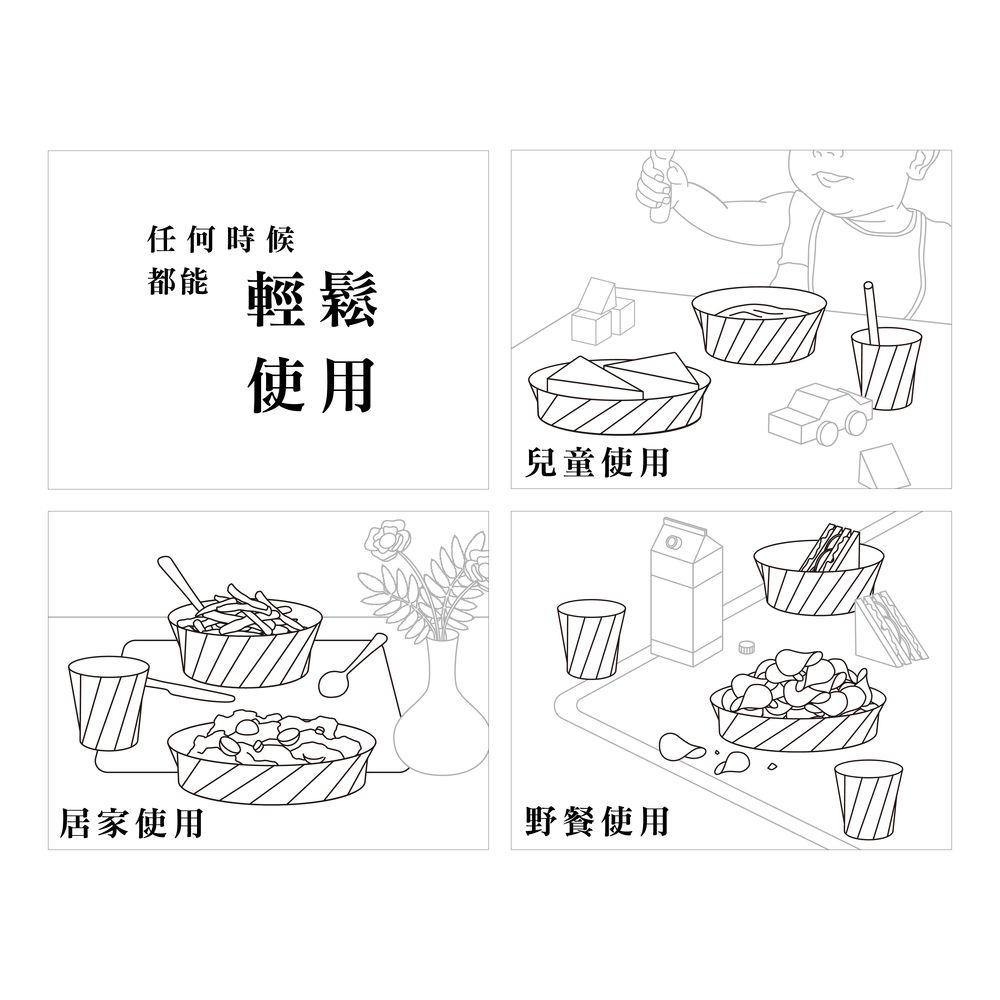 任何時候
都能 輕鬆
使用

兒童使用

居家使用

野餐使用